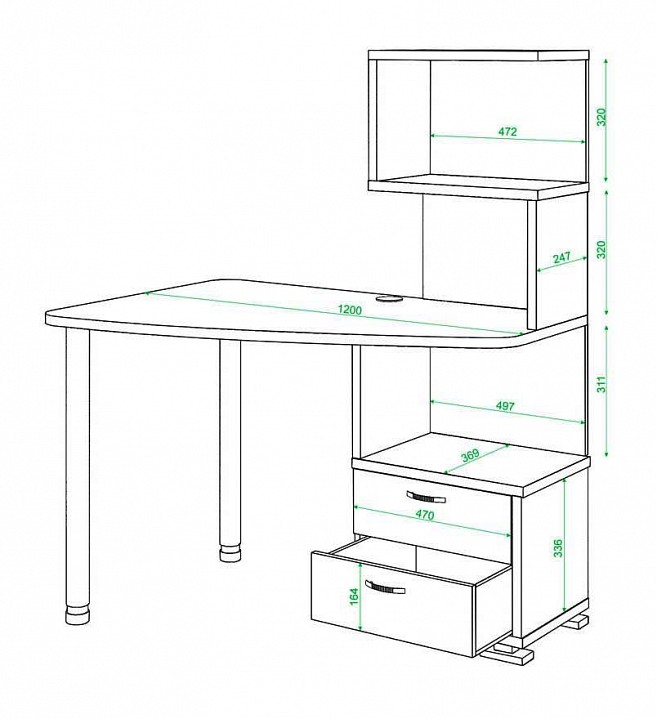 320
472
320
247
1200
311
497
369
470
336
164